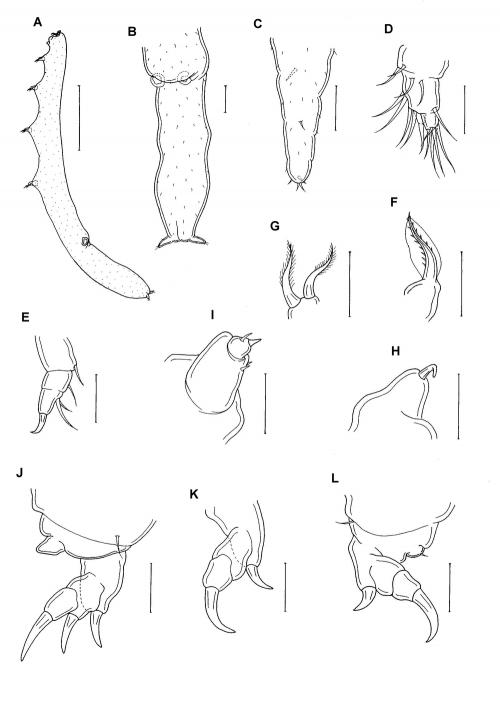 A
B
C
D
G
F
E
I
H
J
K
L